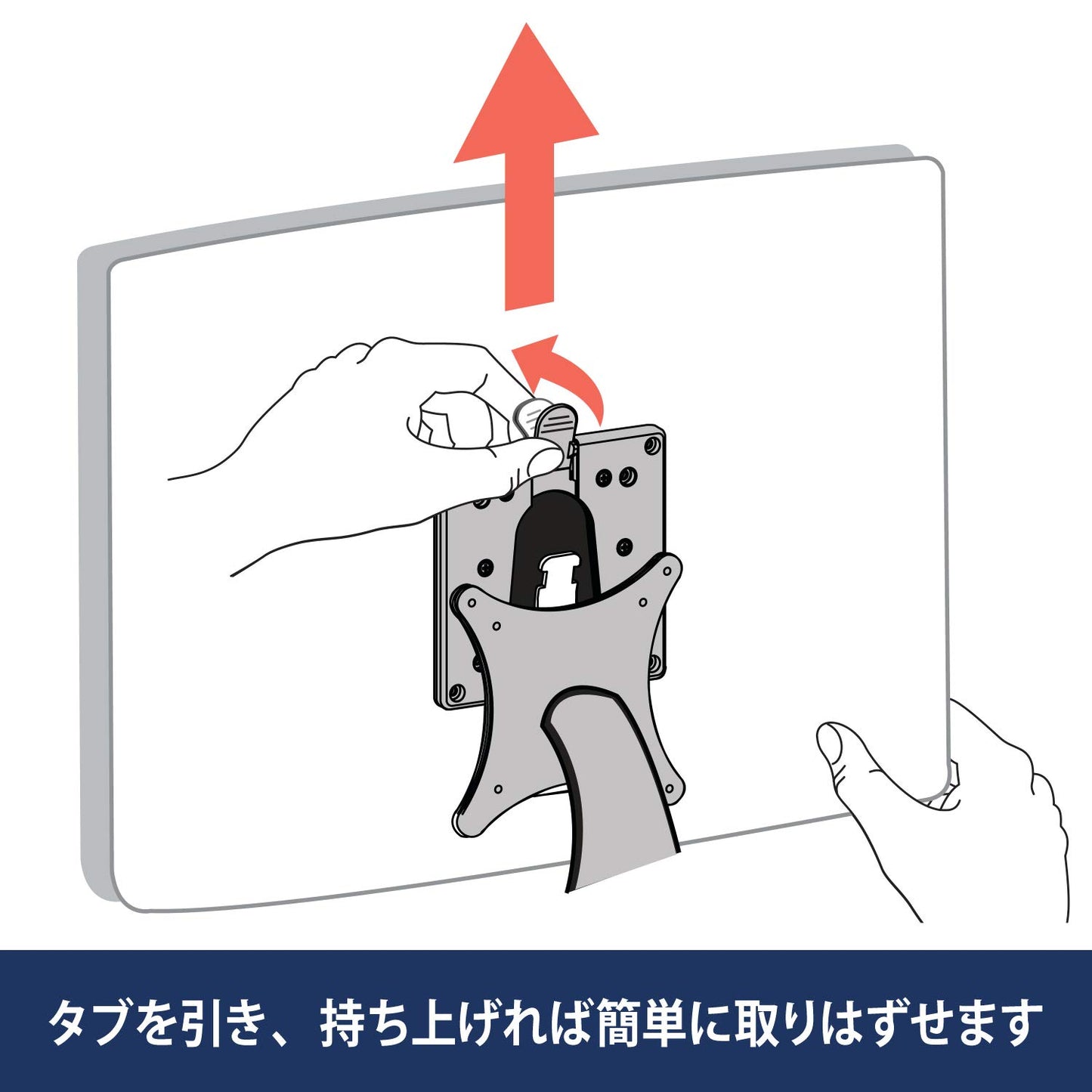 タブを引き、持ち上げれば簡単に取りはずせます