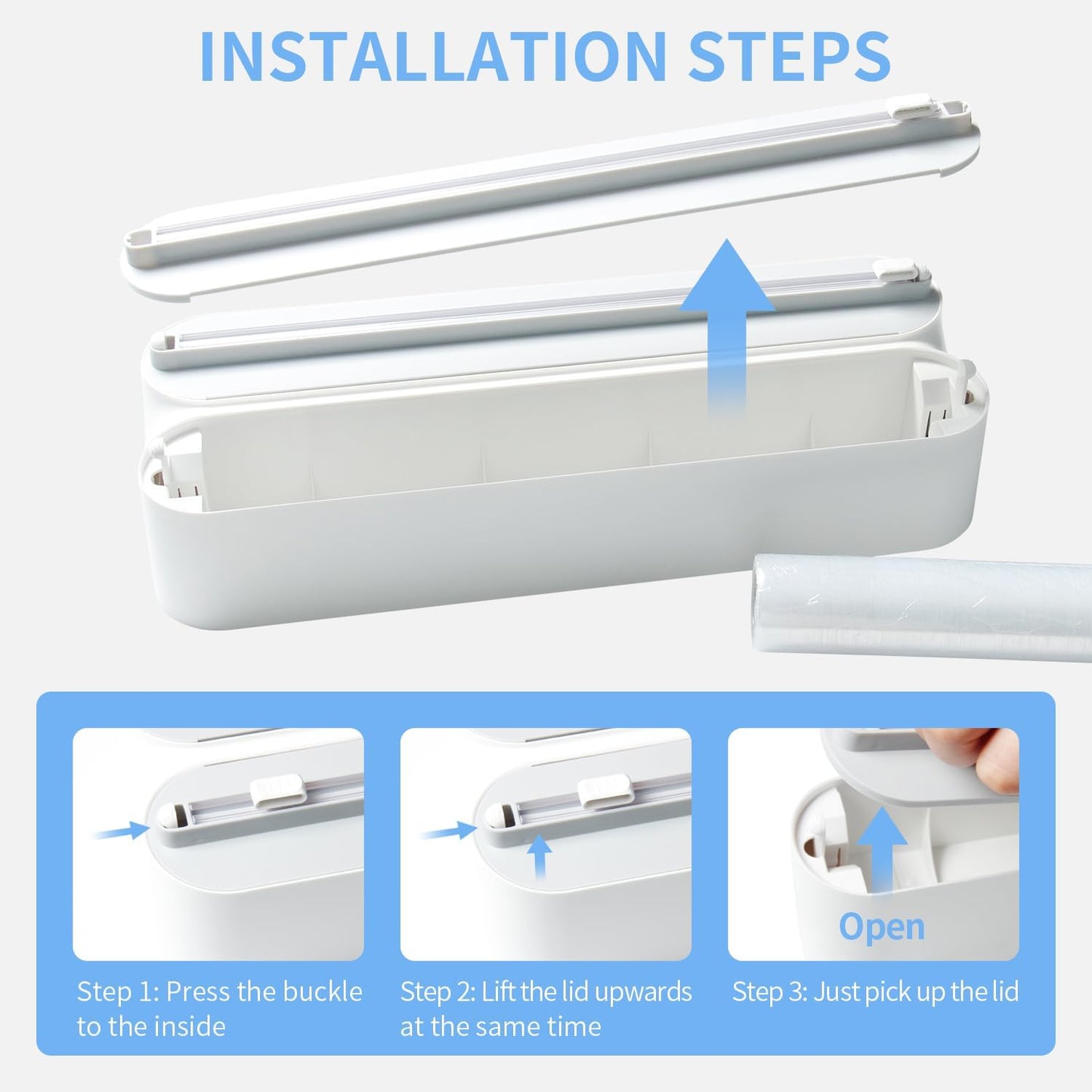 INSTALLATION STEPS

Open

Step 1: Press the buckle to the inside

Step 2: Lift the lid upwards at the same time

Step 3: Just pick up the lid