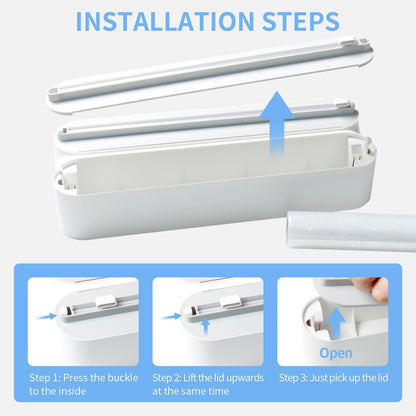 INSTALLATION STEPS

Open

Step 1: Press the buckle to the inside

Step 2: Lift the lid upwards at the same time

Step 3: Just pick up the lid