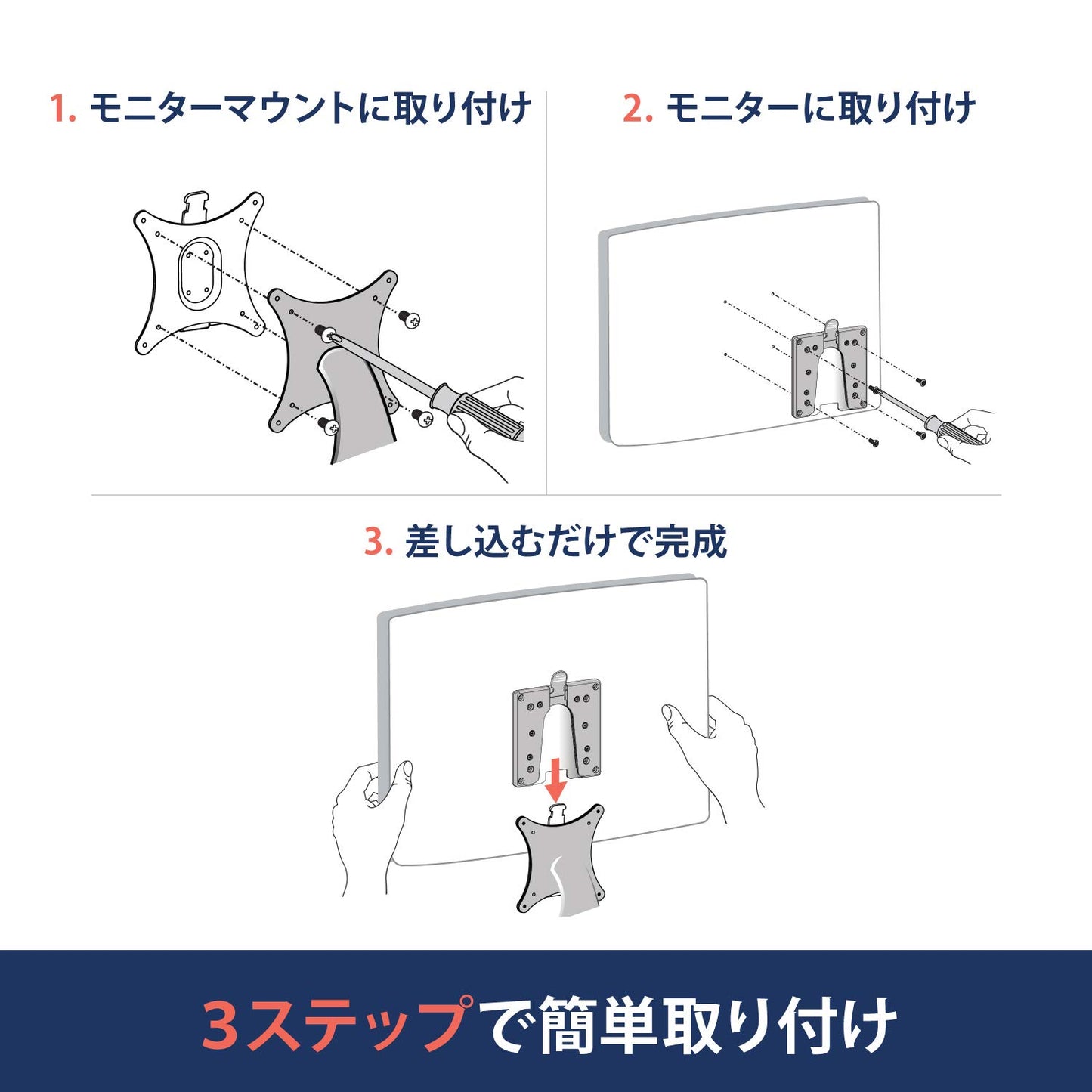 1. モニターマウントに取り付け

2. モニターに取り付け

3. 差し込むだけで完成

3ステップで簡単取り付け