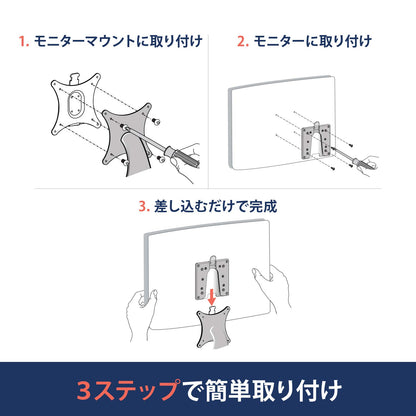 1. モニターマウントに取り付け

2. モニターに取り付け

3. 差し込むだけで完成

3ステップで簡単取り付け