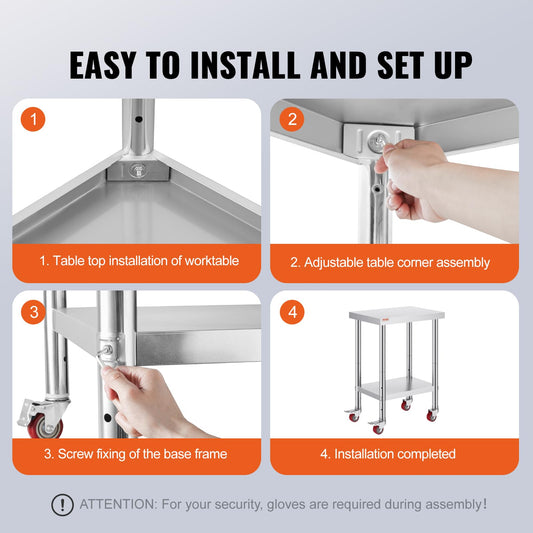 EASY TO INSTALL AND SET UP

1

1. Table top installation of worktable

2

2. Adjustable table corner assembly

3

3. Screw fixing of the base frame

4

4. Installation completed

ATTENTION: For your security, gloves are required during assembly!