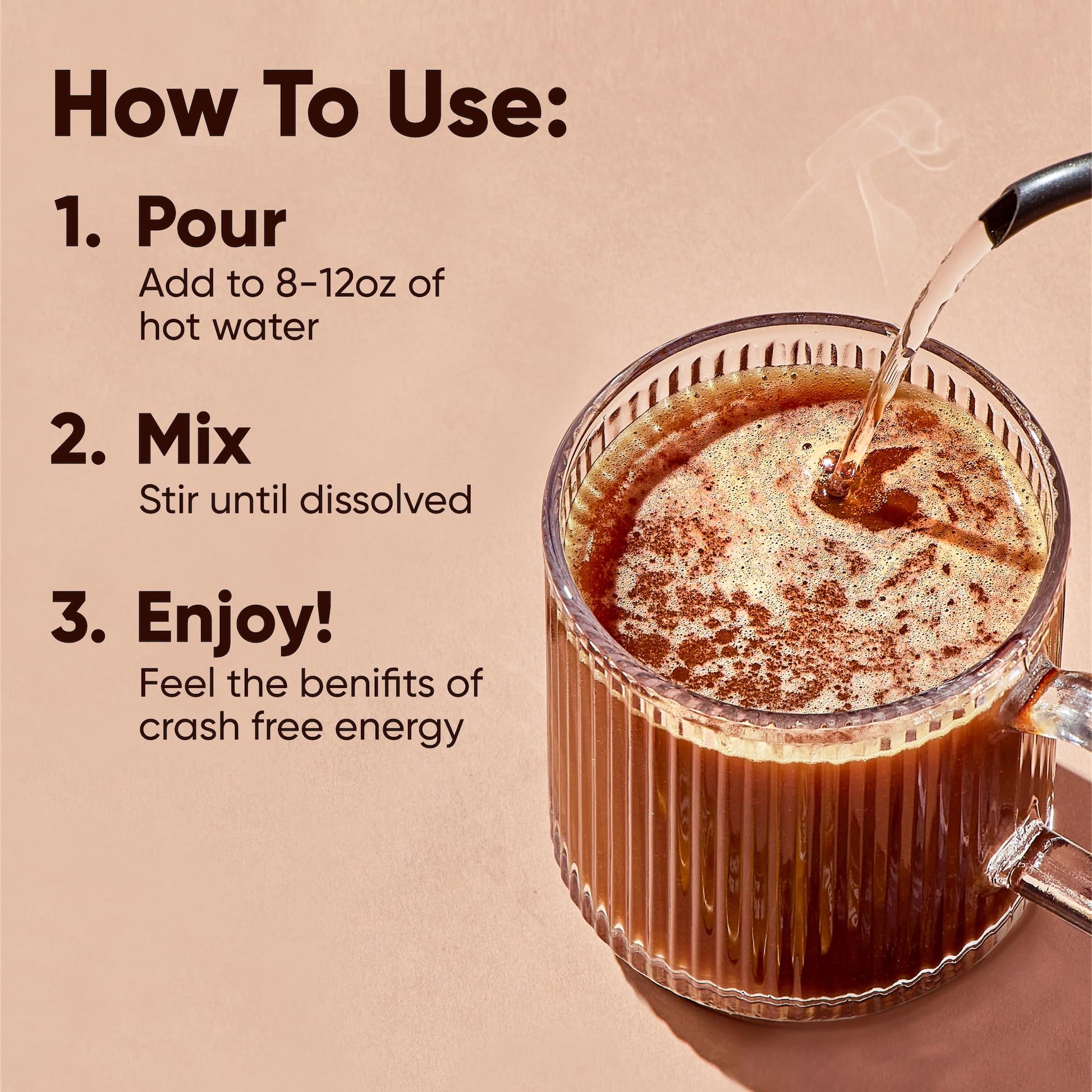 How To Use:

1. Pour
Add to 8-12oz of hot water

2. Mix
Stir until dissolved

3. Enjoy!
Feel the benifits of crash free energy